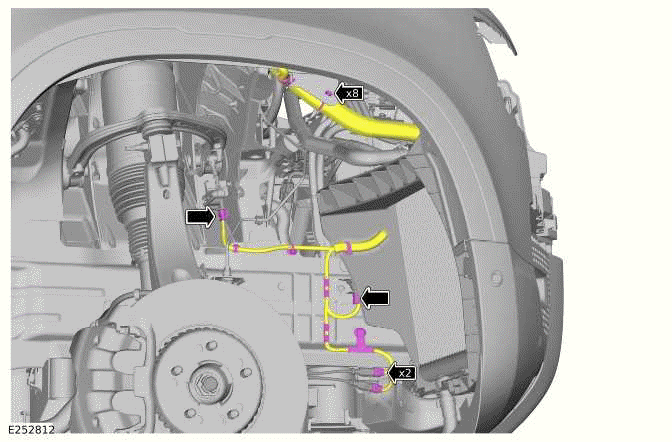 x8

x2

E252812